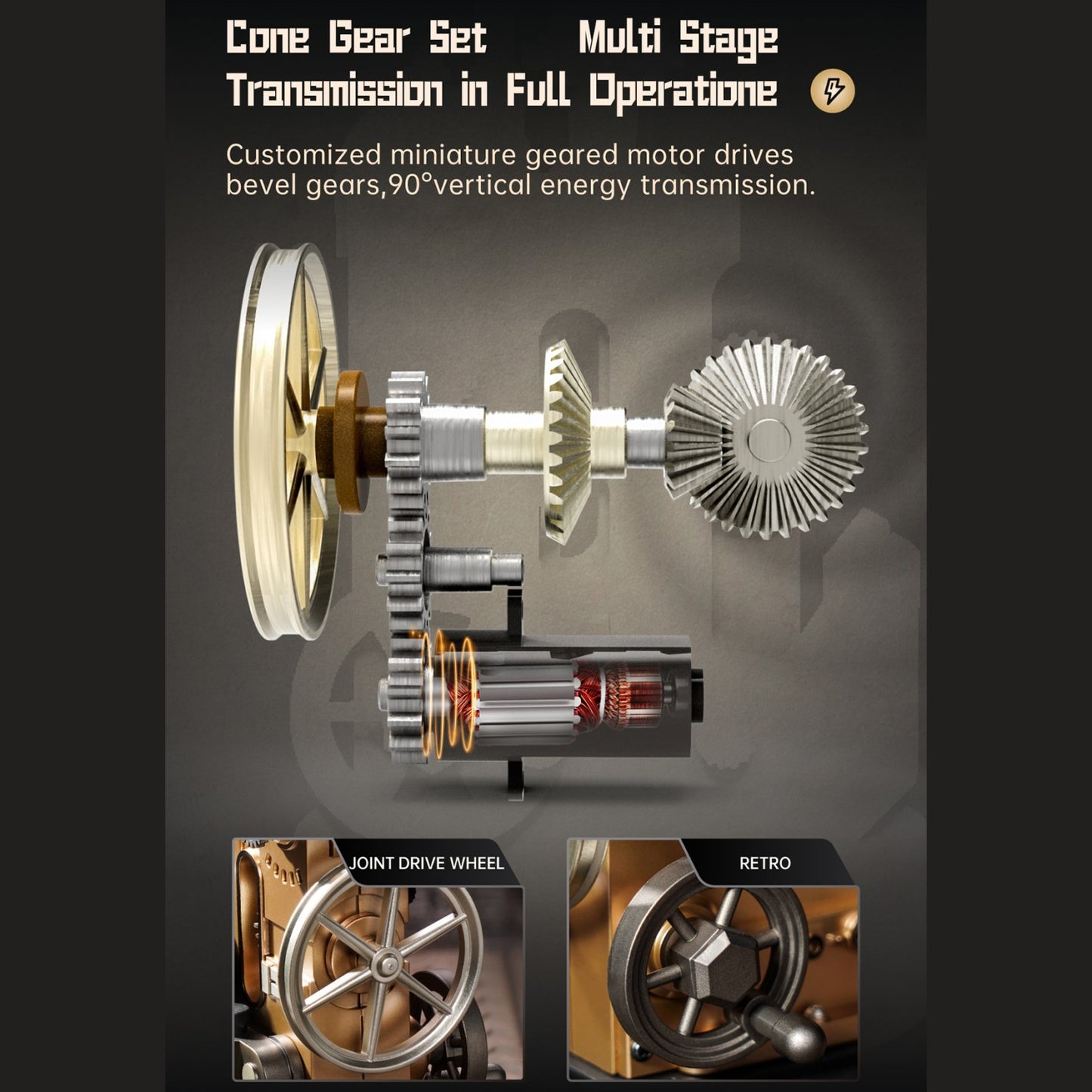 Cone Gear Set Multi Stage Transmission in Full Operatione

Customized miniature geared motor drives bevel gears,90°vertical energy transmission.

JOINT DRIVE WHEEL

RETRO